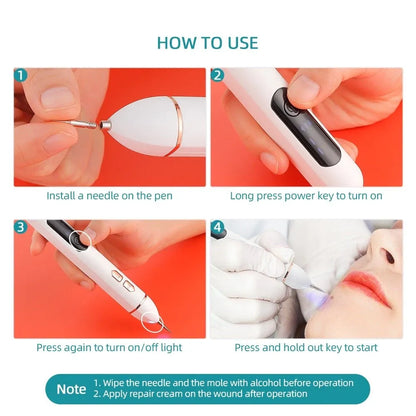 HOW TO USE

1

Install a needle on the pen

2

Long press power key to turn on

3

Press again to turn on/off light

4

Press and hold out key to start

Note
1. Wipe the needle and the mole with alcohol before operation
2. Apply repair cream on the wound after operation