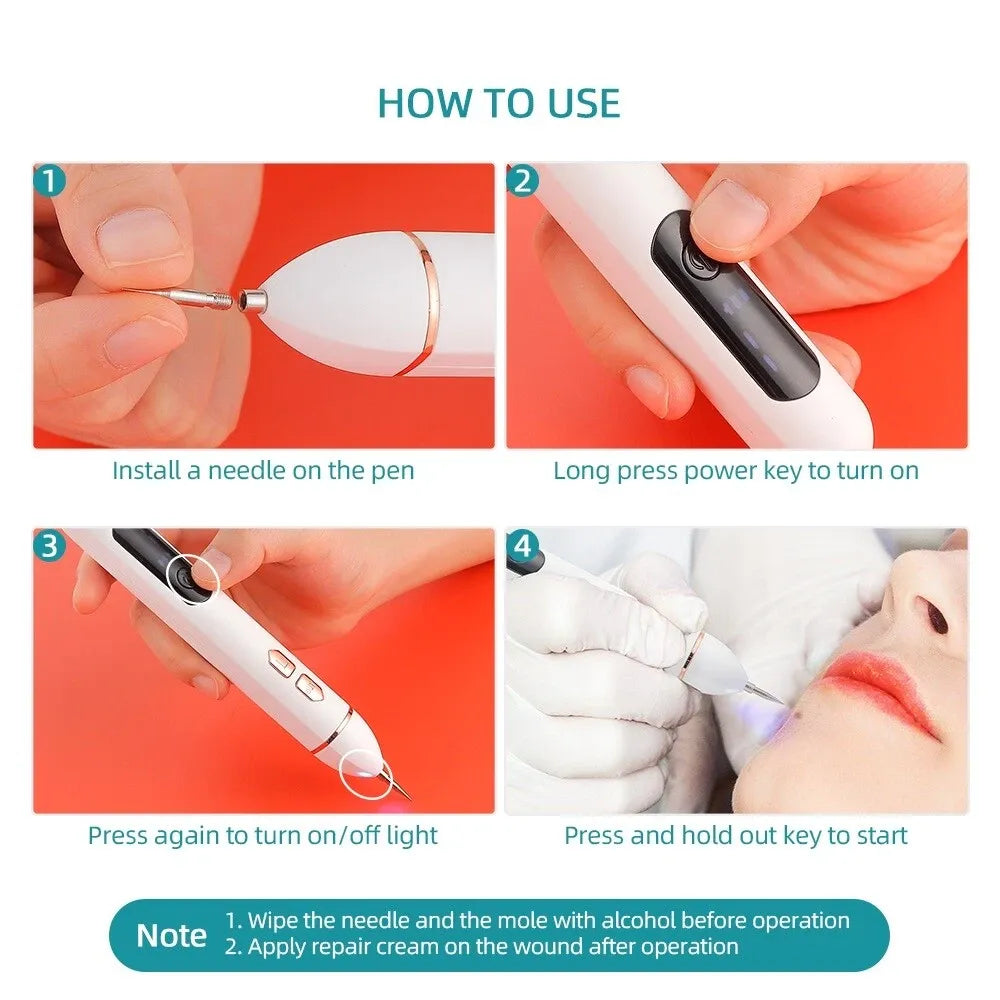 HOW TO USE

1

Install a needle on the pen

2

Long press power key to turn on

3

Press again to turn on/off light

4

Press and hold out key to start

Note 1. Wipe the needle and the mole with alcohol before operation
2. Apply repair cream on the wound after operation